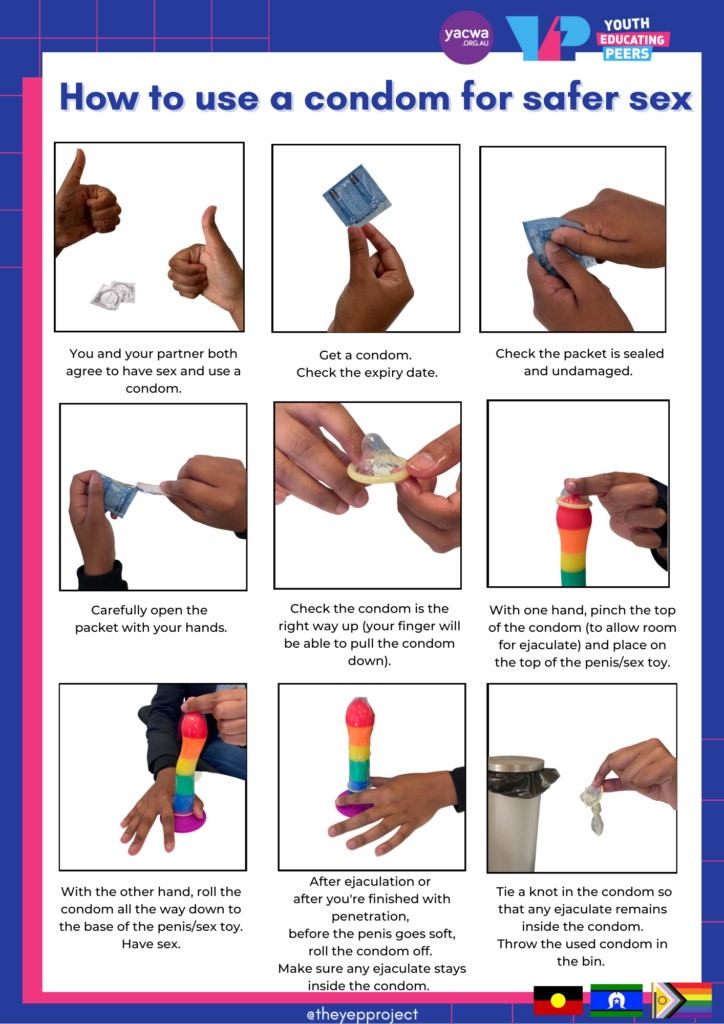 yacwa .ORG.AU

YEP YOUTH EDUCATING PEERS

How to use a condom for safer sex

You and your partner both agree to have sex and use a condom.

Get a condom.
Check the expiry date.

Check the packet is sealed and undamaged.

Carefully open the packet with your hands.

Check the condom is the right way up (your finger will be able to pull the condom down).

With one hand, pinch the top of the condom (to allow room for ejaculate) and place on the top of the penis/sex toy.

With the other hand, roll the condom all the way down to the base of the penis/sex toy.
Have sex.

After ejaculation or after you're finished with penetration, before the penis goes soft, roll the condom off.
Make sure any ejaculate stays inside the condom.

Tie a knot in the condom so that any ejaculate remains inside the condom.
Throw the used condom in the bin.

@theyepproject